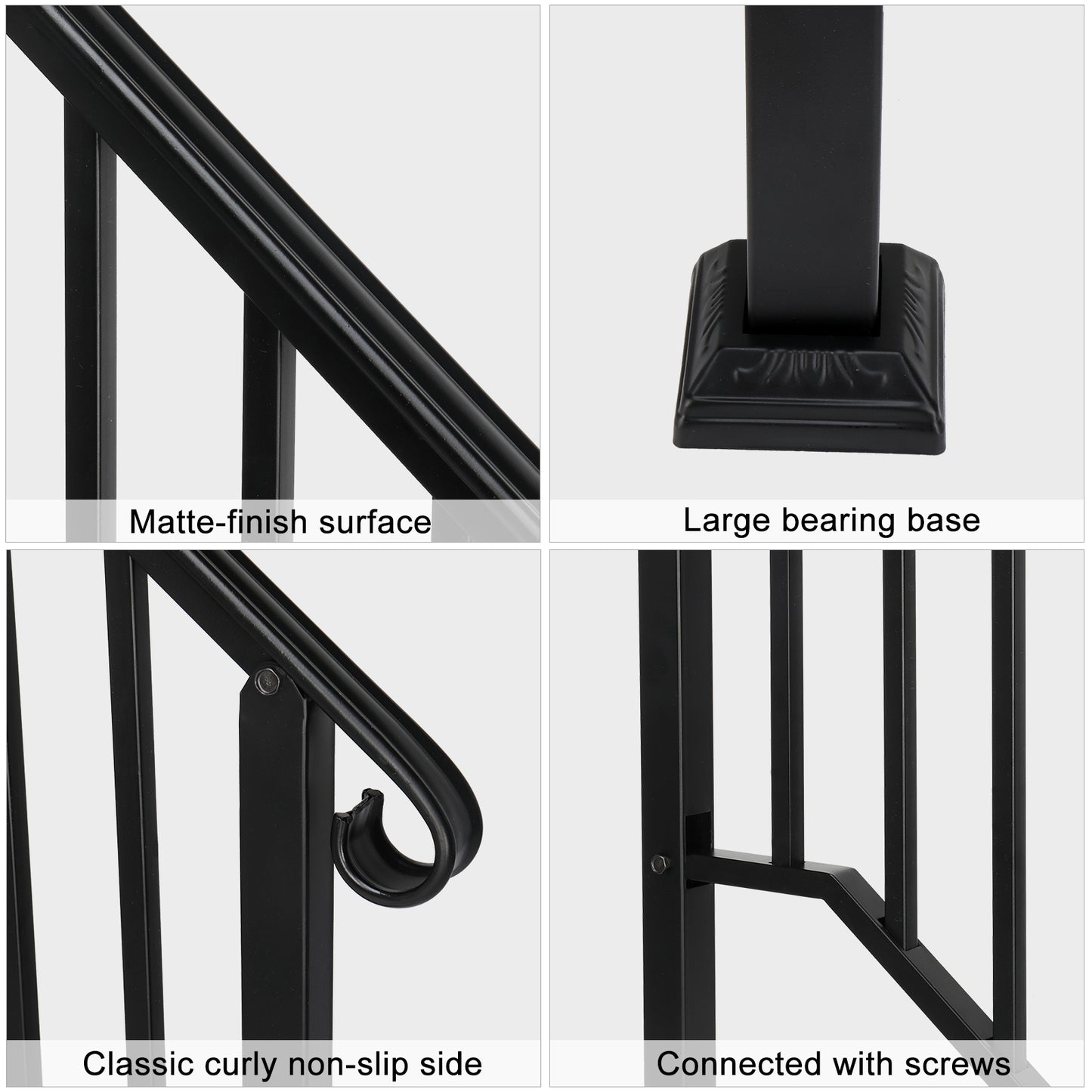 Matte-finish surface

Large bearing base

Classic curly non-slip side

Connected with screws