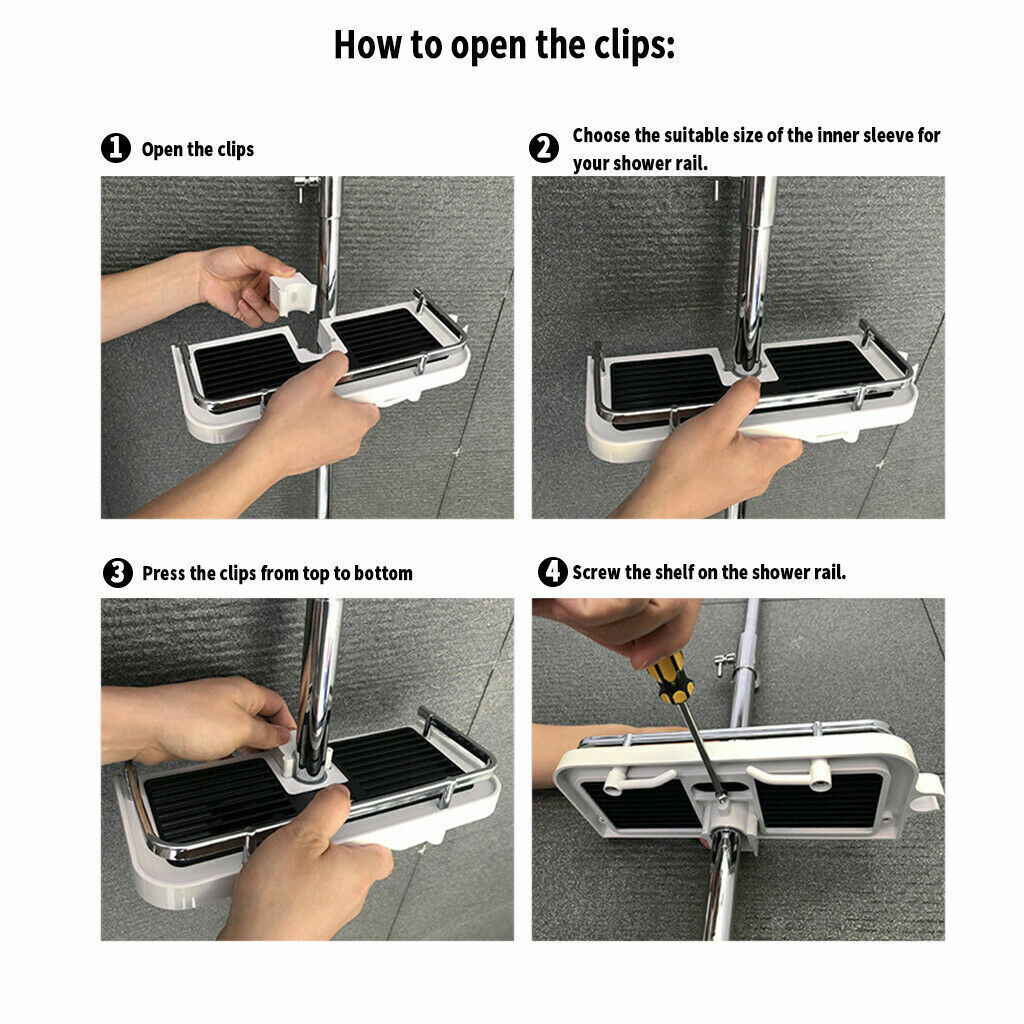 How to open the clips:

1 Open the clips

2 Choose the suitable size of the inner sleeve for your shower rail.

3 Press the clips from top to bottom

4 Screw the shelf on the shower rail.