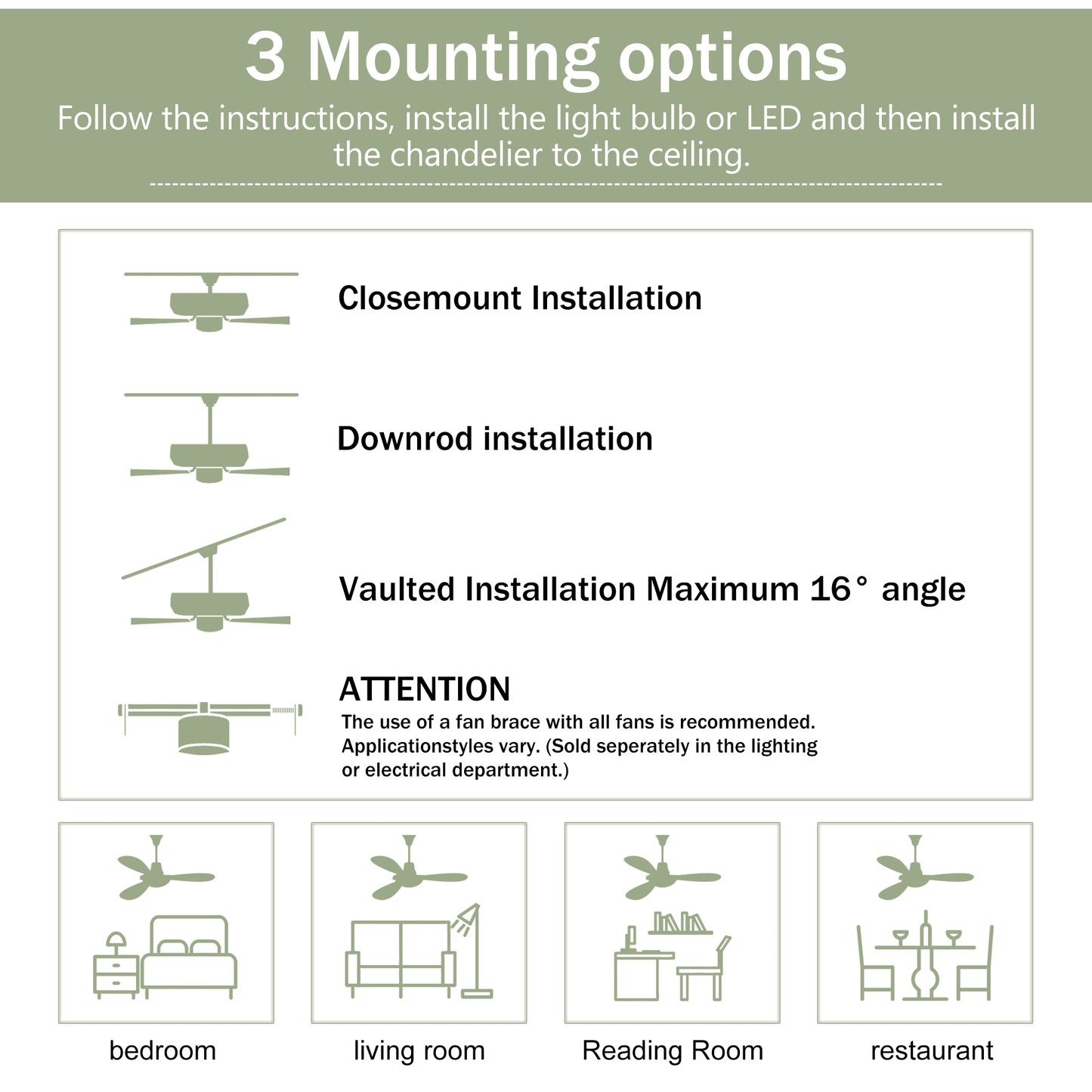 3 Mounting options

Follow the instructions, install the light bulb or LED and then install the chandelier to the ceiling.

Closemount Installation

Downrod installation

Vaulted Installation Maximum 16° angle

ATTENTION
The use of a fan brace with all fans is recommended. Applicationstyles vary. (Sold seperately in the lighting or electrical department.)

bedroom

living room

Reading Room

restaurant