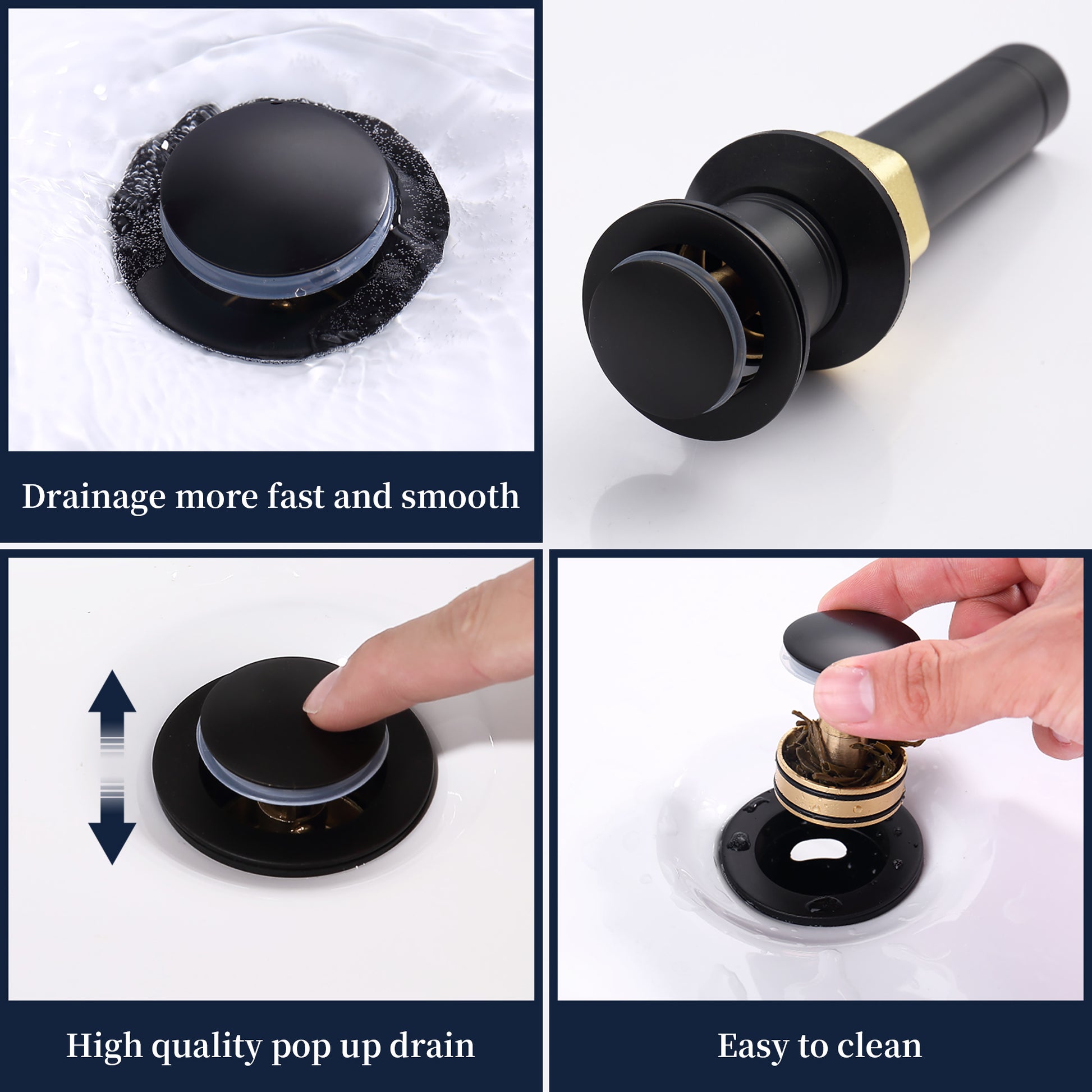 Drainage more fast and smooth

High quality pop up drain

Easy to clean