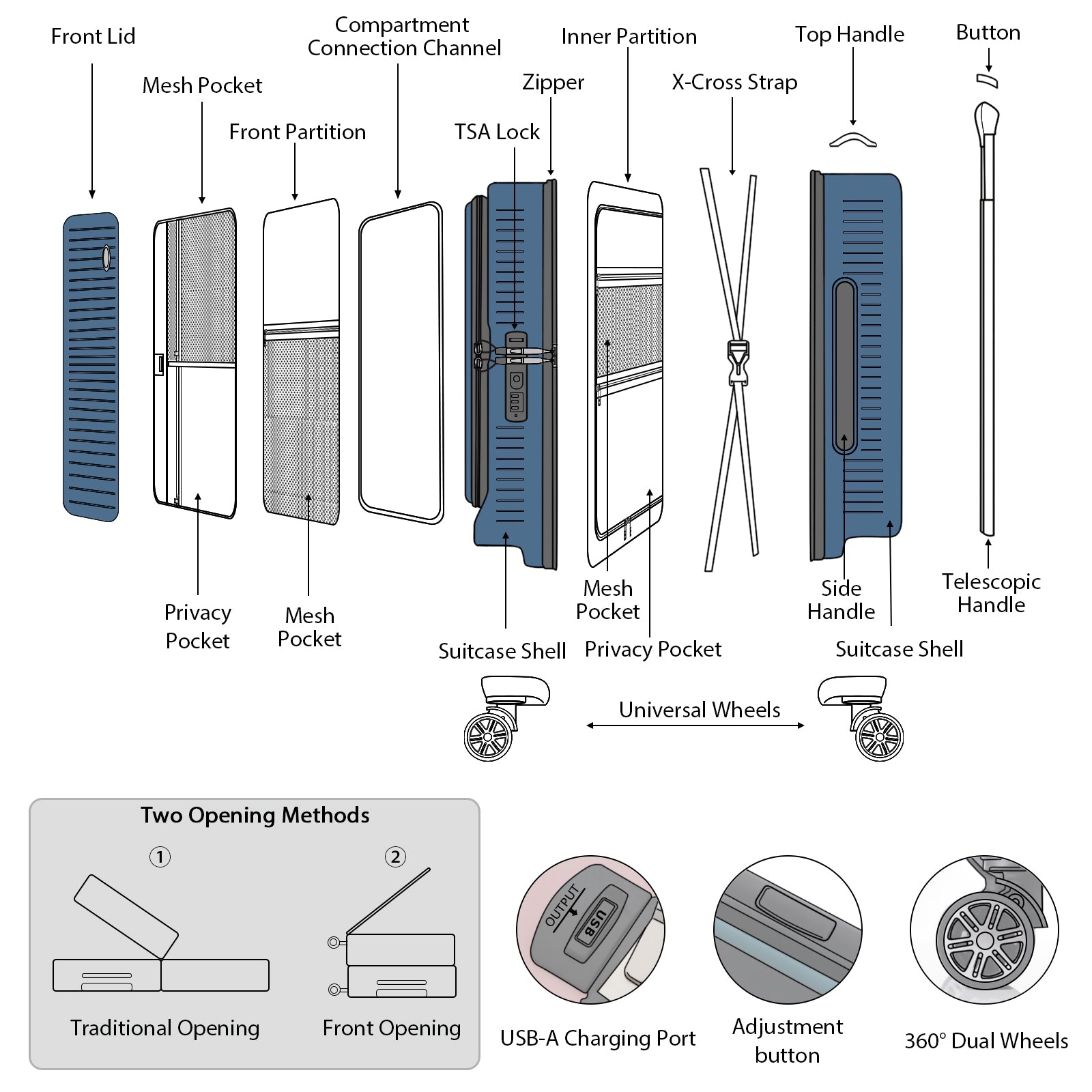 Front Lid

Mesh Pocket

Front Partition

Compartment Connection Channel

TSA Lock

Zipper

Inner Partition

X-Cross Strap

Top Handle

Button

Privacy Pocket

Mesh Pocket

Suitcase Shell

Mesh Pocket

Privacy Pocket

Side Handle

Suitcase Shell

Telescopic Handle

Universal Wheels

Two Opening Methods

①

②

Traditional Opening

Front Opening

OUTPUT

USB

USB-A Charging Port

Adjustment button

360° Dual Wheels